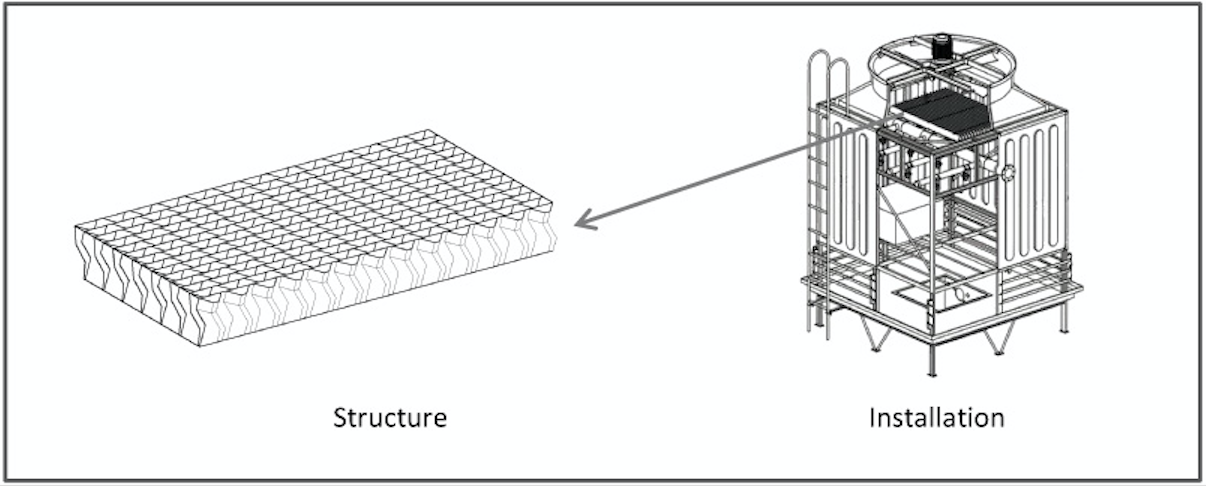 Structure

Installation